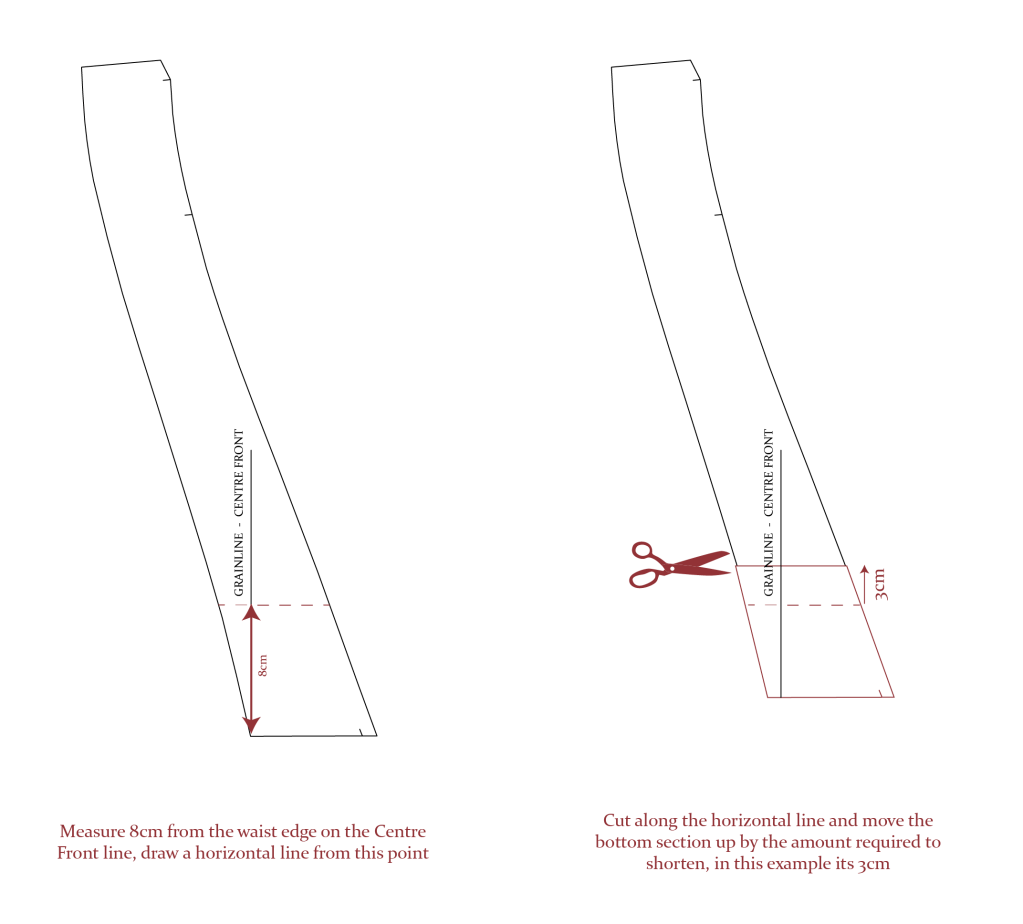 GRAINLINE - CENTRE FRONT

8cm

Measure 8cm from the waist edge on the Centre Front line, draw a horizontal line from this point

GRAINLINE - CENTRE FRONT

3cm

Cut along the horizontal line and move the bottom section up by the amount required to shorten, in this example its 3cm