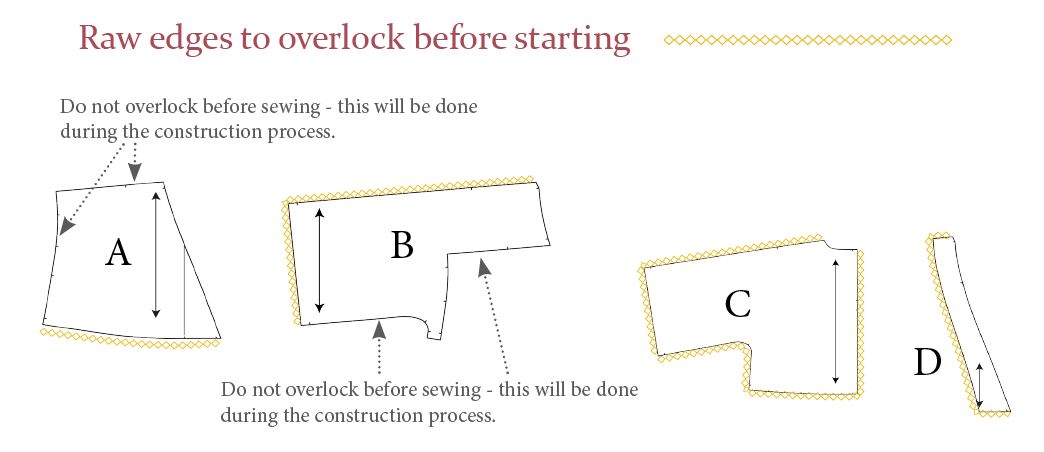 Raw edges to overlock before starting

Do not overlock before sewing - this will be done during the construction process.

A

B

C

D

Do not overlock before sewing - this will be done during the construction process.